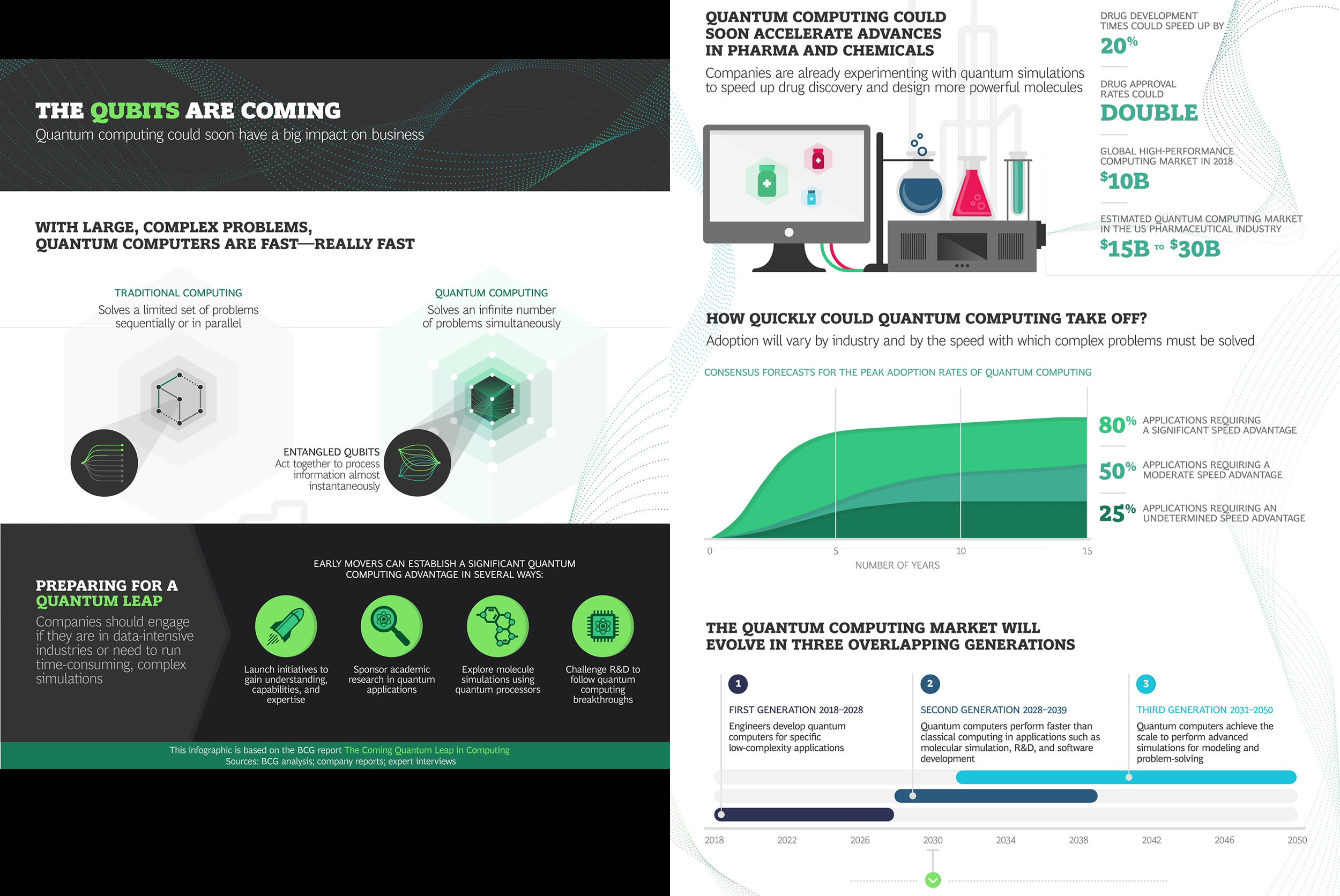 THE QUBITS ARE COMING
Quantum computing could soon have a big impact on business

WITH LARGE, COMPLEX PROBLEMS, QUANTUM COMPUTERS ARE FAST—REALLY FAST

TRADITIONAL COMPUTING
Solves a limited set of problems sequentially or in parallel

QUANTUM COMPUTING
Solves an infinite number of problems simultaneously

ENTANGLED QUBITS
Act together to process information almost instantaneously

PREPARING FOR A QUANTUM LEAP
Companies should engage if they are in data-intensive industries or need to run time-consuming, complex simulations

EARLY MOVERS CAN ESTABLISH A SIGNIFICANT QUANTUM COMPUTING ADVANTAGE IN SEVERAL WAYS:

Launch initiatives to gain understanding, capabilities, and expertise

Sponsor academic research in quantum applications

Explore molecule simulations using quantum processors

Challenge R&D to follow quantum computing breakthroughs

This infographic is based on the BCG report The Coming Quantum Leap in Computing
Sources: BCG analysis; company reports; expert interviews

QUANTUM COMPUTING COULD SOON ACCELERATE ADVANCES IN PHARMA AND CHEMICALS
Companies are already experimenting with quantum simulations to speed up drug discovery and design more powerful molecules

DRUG DEVELOPMENT TIMES COULD SPEED UP BY
20%

DRUG APPROVAL RATES COULD
DOUBLE

GLOBAL HIGH-PERFORMANCE COMPUTING MARKET IN 2018
$10B

ESTIMATED QUANTUM COMPUTING MARKET IN THE US PHARMACEUTICAL INDUSTRY
$15B TO $30B

HOW QUICKLY COULD QUANTUM COMPUTING TAKE OFF?
Adoption will vary by industry and by the speed with which complex problems must be solved

CONSENSUS FORECASTS FOR THE PEAK ADOPTION RATES OF QUANTUM COMPUTING

80% APPLICATIONS REQUIRING A SIGNIFICANT SPEED ADVANTAGE
50% APPLICATIONS REQUIRING A MODERATE SPEED ADVANTAGE
25% APPLICATIONS REQUIRING AN UNDETERMINED SPEED ADVANTAGE

0 5 10 15
NUMBER OF YEARS

THE QUANTUM COMPUTING MARKET WILL EVOLVE IN THREE OVERLAPPING GENERATIONS

1
FIRST GENERATION 2018–2028
Engineers develop quantum computers for specific low-complexity applications

2
SECOND GENERATION 2028–2039
Quantum computers perform faster than classical computing in applications such as molecular simulation, R&D, and software development

3
THIRD GENERATION 2031–2050
Quantum computers achieve the scale to perform advanced simulations for modeling and problem-solving

2018 2022 2026 2030 2034 2038 2042 2046 2050